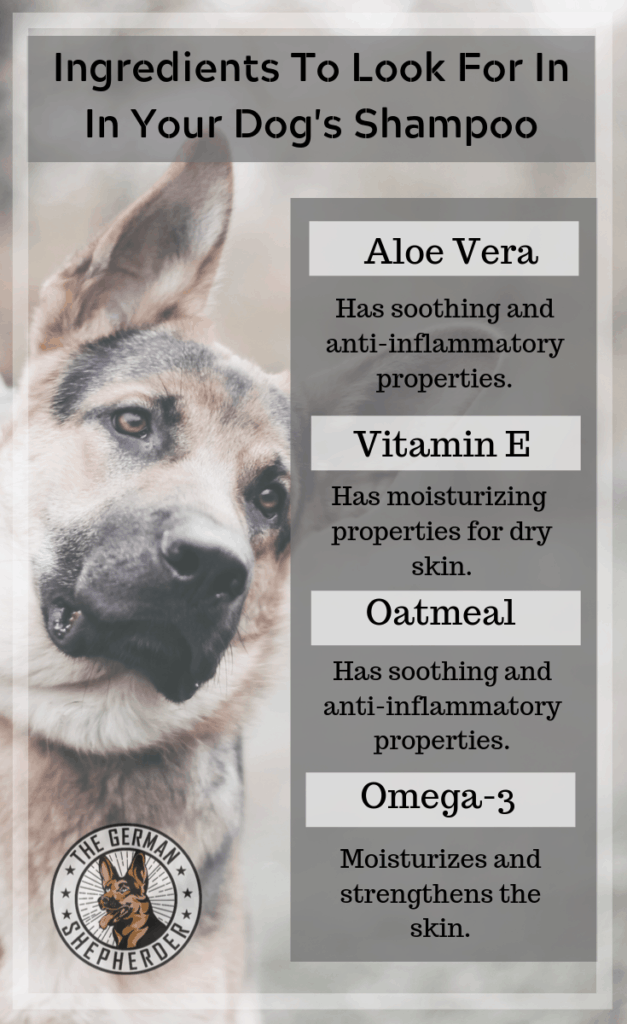 Ingredients To Look For In In Your Dog's Shampoo

Aloe Vera

Has soothing and anti-inflammatory properties.

Vitamin E

Has moisturizing properties for dry skin.

Oatmeal

Has soothing and anti-inflammatory properties.

Omega-3

Moisturizes and strengthens the skin.

THE GERMAN SHEPHERDER